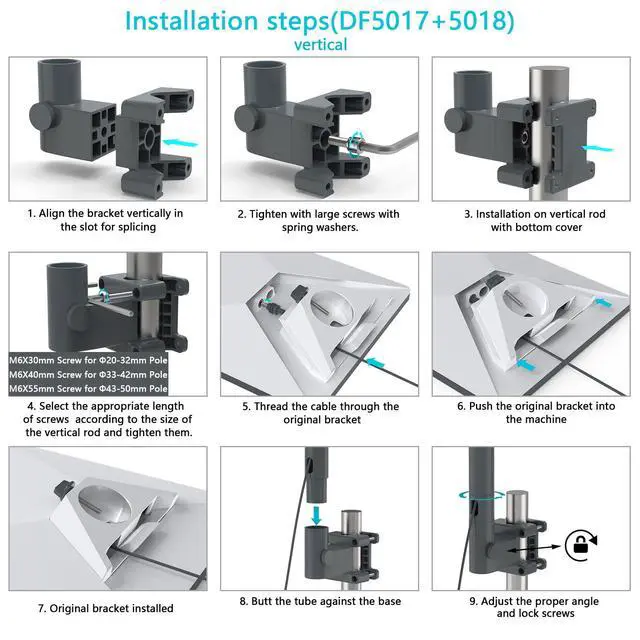 Installation steps(DF5017+5018)
vertical

1. Align the bracket vertically in the slot for splicing

2. Tighten with large screws with spring washers.

3. Installation on vertical rod with bottom cover

M6X30mm Screw for Φ20-32mm Pole
M6X40mm Screw for Φ33-42mm Pole
M6X55mm Screw for Φ43-50mm Pole

4. Select the appropriate length of screws according to the size of the vertical rod and tighten them.

5. Thread the cable through the original bracket

6. Push the original bracket into the machine

7. Original bracket installed

8. Butt the tube against the base

9. Adjust the proper angle and lock screws