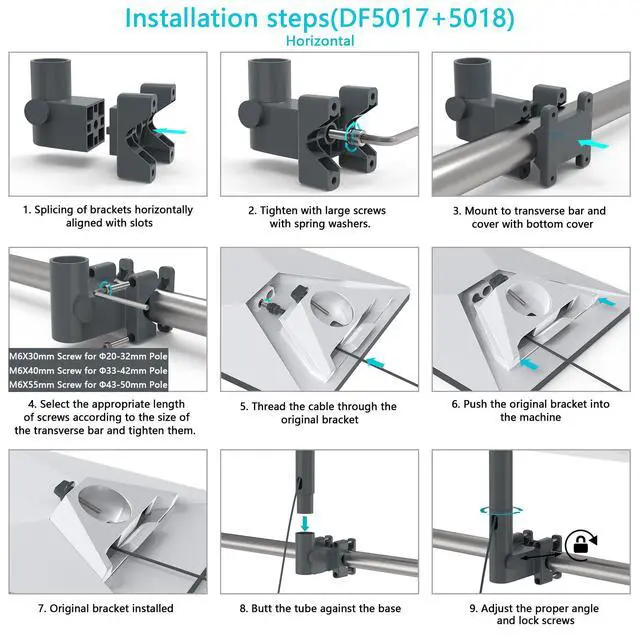 Installation steps(DF5017+5018)
Horizontal

1. Splicing of brackets horizontally aligned with slots

2. Tighten with large screws with spring washers.

3. Mount to transverse bar and cover with bottom cover

M6X30mm Screw for Φ20-32mm Pole
M6X40mm Screw for Φ33-42mm Pole
M6X55mm Screw for Φ43-50mm Pole

4. Select the appropriate length of screws according to the size of the transverse bar and tighten them.

5. Thread the cable through the original bracket

6. Push the original bracket into the machine

7. Original bracket installed

8. Butt the tube against the base

9. Adjust the proper angle and lock screws