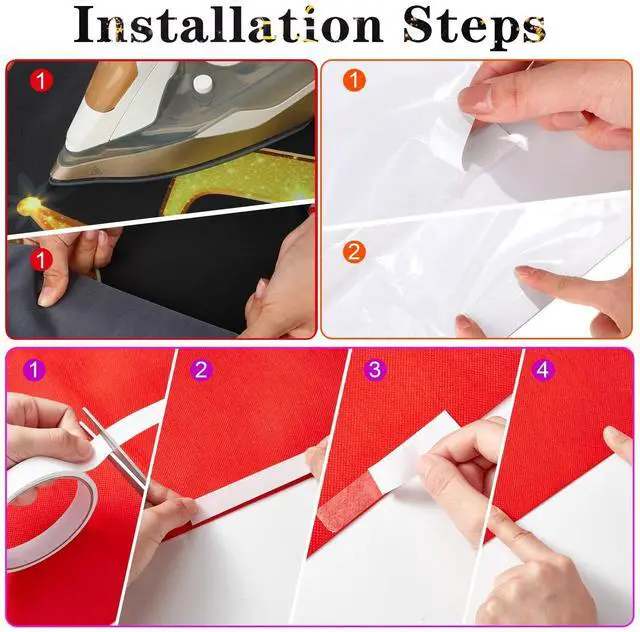 Installation Steps

1

1

1

2

1

2

3

4