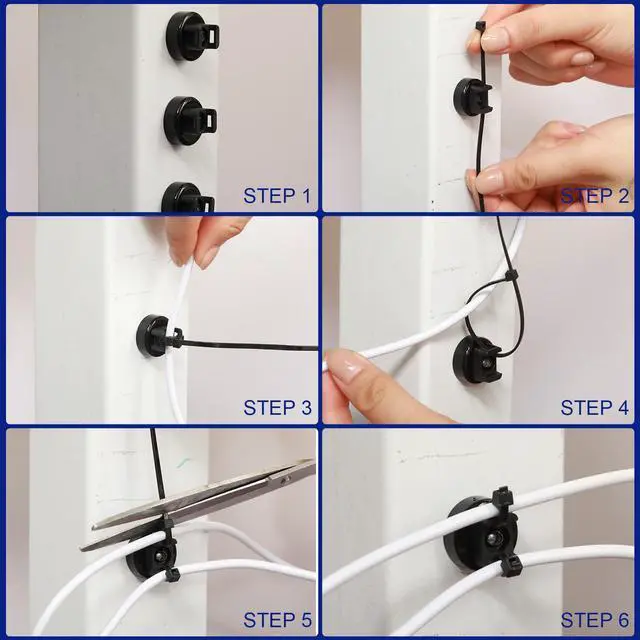 STEP 1

STEP 2

STEP 3

STEP 4

STEP 5

STEP 6