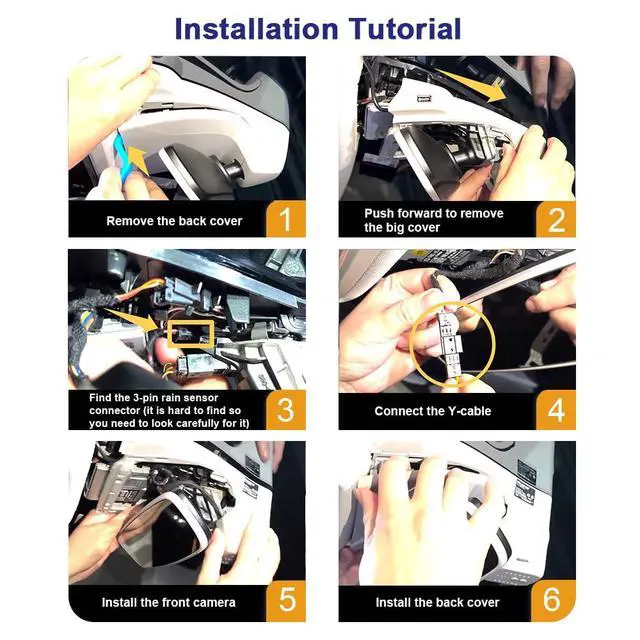 Installation Tutorial

Remove the back cover 1

Push forward to remove the big cover 2

Find the 3-pin rain sensor connector (it is hard to find so you need to look carefully for it) 3

Connect the Y-cable 4

Install the front camera 5

Install the back cover 6