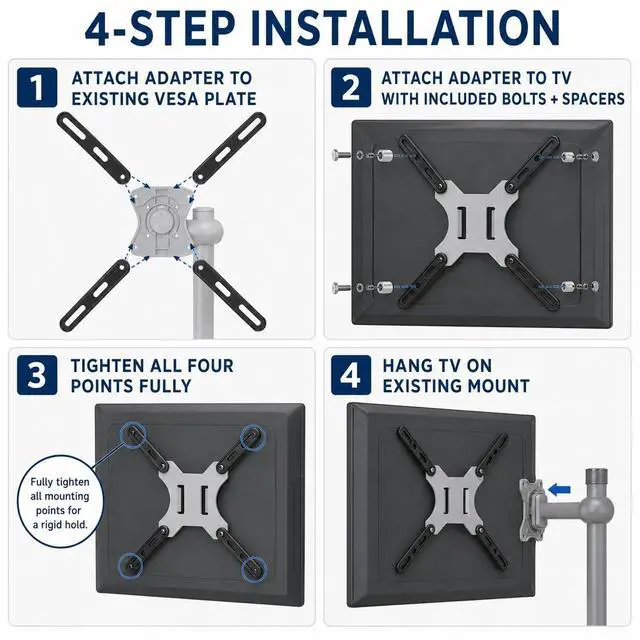 4-STEP INSTALLATION

1 ATTACH ADAPTER TO EXISTING VESA PLATE

2 ATTACH ADAPTER TO TV WITH INCLUDED BOLTS + SPACERS

3 TIGHTEN ALL FOUR POINTS FULLY

Fully tighten all mounting points for a rigid hold.

4 HANG TV ON EXISTING MOUNT