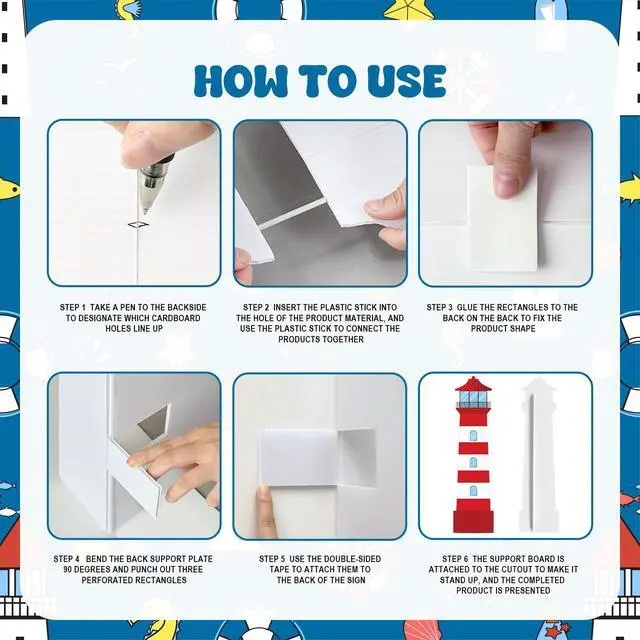 HOW TO USE

STEP 1 TAKE A PEN TO THE BACKSIDE TO DESIGNATE WHICH CARDBOARD HOLES LINE UP

STEP 2 INSERT THE PLASTIC STICK INTO THE HOLE OF THE PRODUCT MATERIAL, AND USE THE PLASTIC STICK TO CONNECT THE PRODUCTS TOGETHER

STEP 3 GLUE THE RECTANGLES TO THE BACK ON THE BACK TO FIX THE PRODUCT SHAPE

STEP 4 BEND THE BACK SUPPORT PLATE 90 DEGREES AND PUNCH OUT THREE PERFORATED RECTANGLES

STEP 5 USE THE DOUBLE-SIDED TAPE TO ATTACH THEM TO THE BACK OF THE SIGN

STEP 6 THE SUPPORT BOARD IS ATTACHED TO THE CUTOUT TO MAKE IT STAND UP, AND THE COMPLETED PRODUCT IS PRESENTED