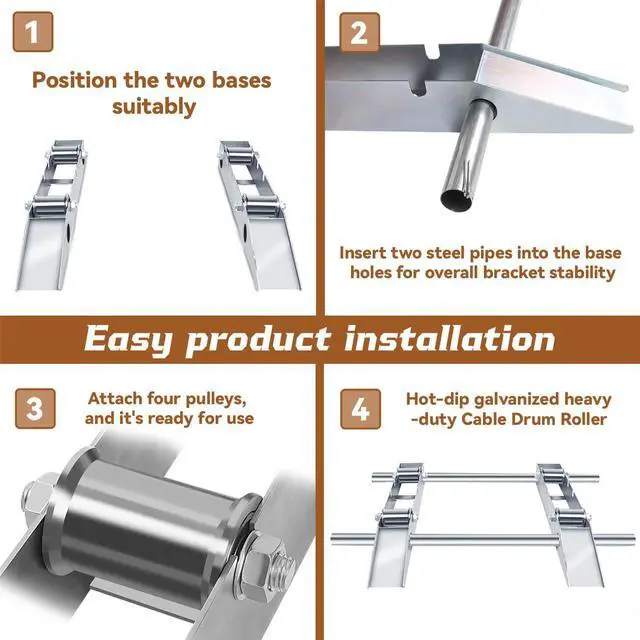 1

Position the two bases suitably

2

Insert two steel pipes into the base holes for overall bracket stability

Easy product installation

3

Attach four pulleys, and it's ready for use

4

Hot-dip galvanized heavy -duty Cable Drum Roller