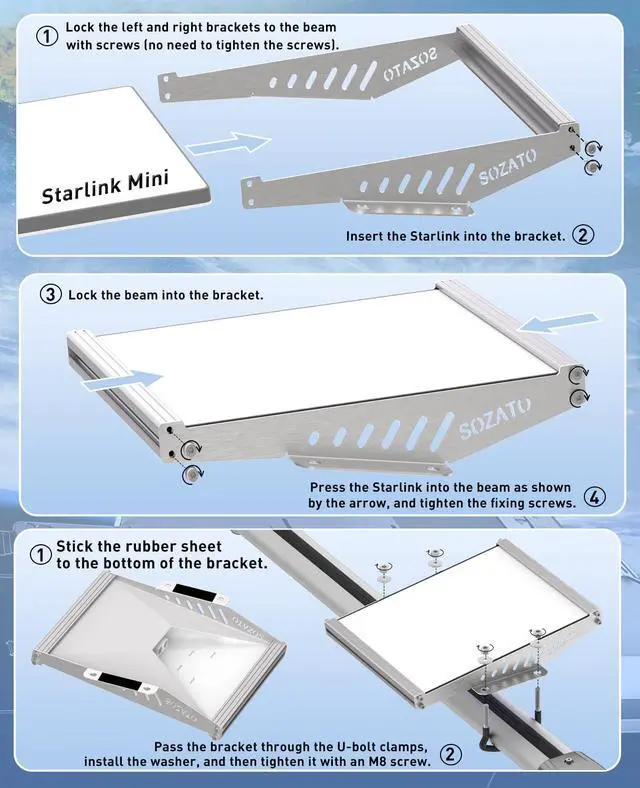 ① Lock the left and right brackets to the beam with screws (no need to tighten the screws).

SOZATO

Starlink Mini

SOZATO

Insert the Starlink into the bracket. ②

③ Lock the beam into the bracket.

SOZATO

Press the Starlink into the beam as shown by the arrow, and tighten the fixing screws. ④

① Stick the rubber sheet to the bottom of the bracket.

SOZATO

SOZATO

Pass the bracket through the U-bolt clamps, install the washer, and then tighten it with an M8 screw. ②