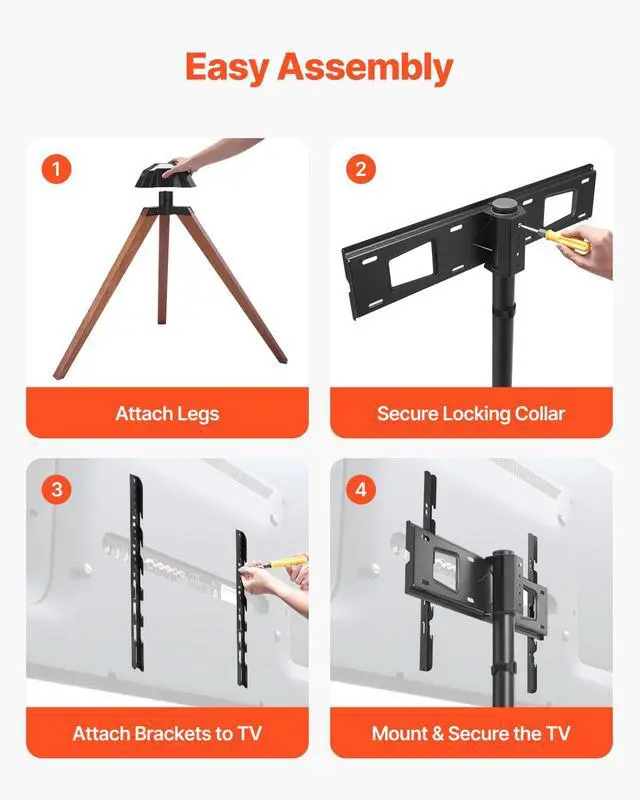 Easy Assembly

1

Attach Legs

2

Secure Locking Collar

3

Attach Brackets to TV

4

Mount & Secure the TV