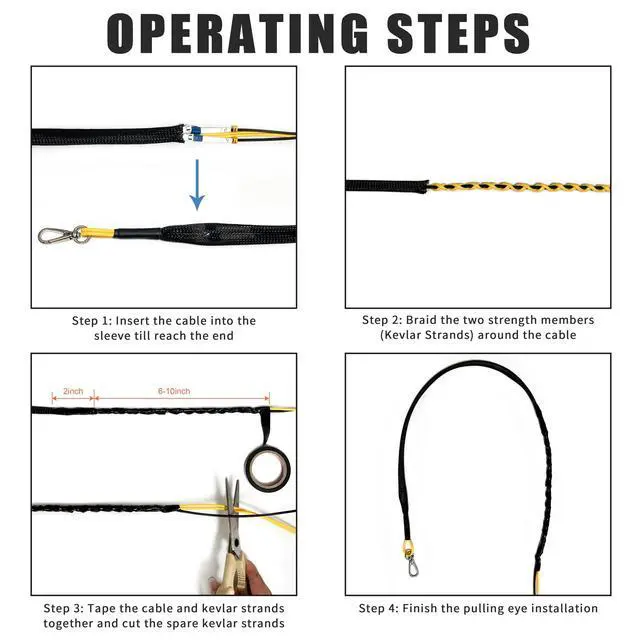 OPERATING STEPS

Step 1: Insert the cable into the sleeve till reach the end

Step 2: Braid the two strength members (Kevlar Strands) around the cable

2inch

6-10inch

Step 3: Tape the cable and kevlar strands together and cut the spare kevlar strands

Step 4: Finish the pulling eye installation