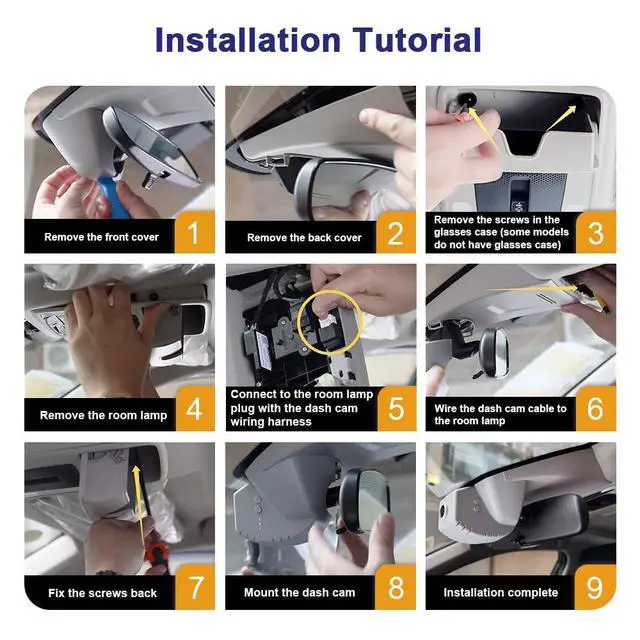 Installation Tutorial

Remove the front cover 1

Remove the back cover 2

Remove the screws in the glasses case (some models do not have glasses case) 3

Remove the room lamp 4

Connect to the room lamp plug with the dash cam wiring harness 5

Wire the dash cam cable to the room lamp 6

Fix the screws back 7

Mount the dash cam 8

Installation complete 9