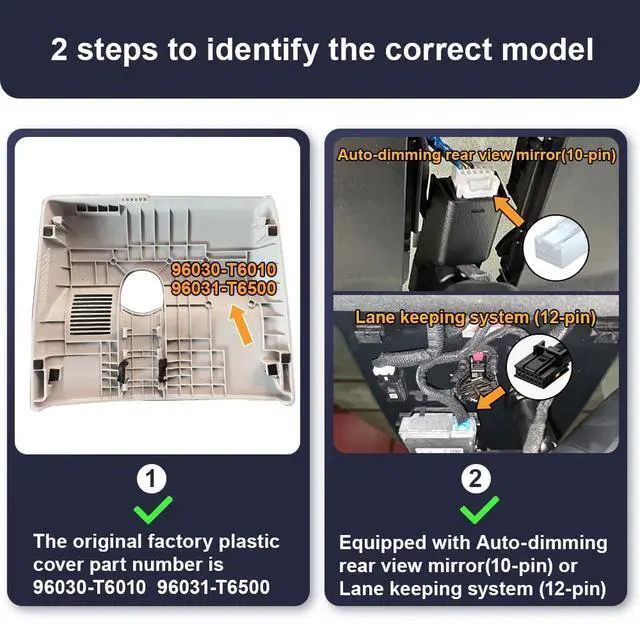 2 steps to identify the correct model

96030-T6010
96031-T6500

1

The original factory plastic cover part number is 96030-T6010 96031-T6500

Auto-dimming rear view mirror(10-pin)

Lane keeping system (12-pin)

2

Equipped with Auto-dimming rear view mirror(10-pin) or Lane keeping system (12-pin)