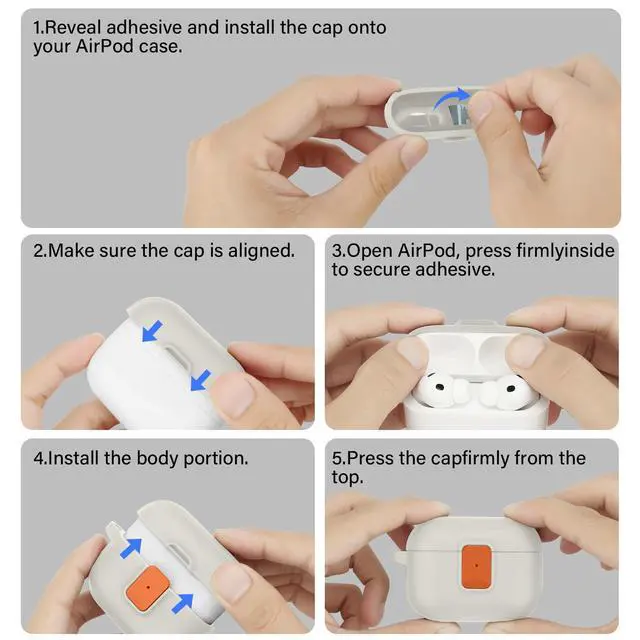 1.Reveal adhesive and install the cap onto your AirPod case.

2.Make sure the cap is aligned.

3.Open AirPod, press firmlyinside to secure adhesive.

4.Install the body portion.

5.Press the capfirmly from the top.