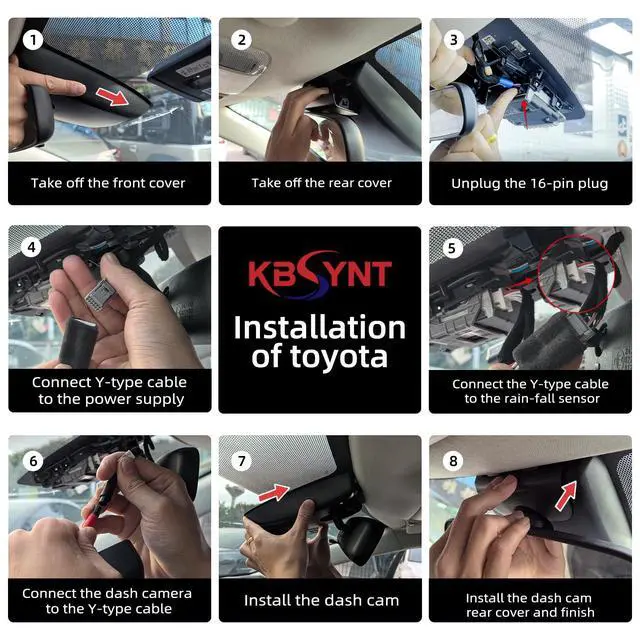 1
Take off the front cover

2
Take off the rear cover

3
Unplug the 16-pin plug

4
Connect Y-type cable to the power supply

KBSYNT
Installation of toyota

5
Connect the Y-type cable to the rain-fall sensor

6
Connect the dash camera to the Y-type cable

7
Install the dash cam

8
Install the dash cam rear cover and finish