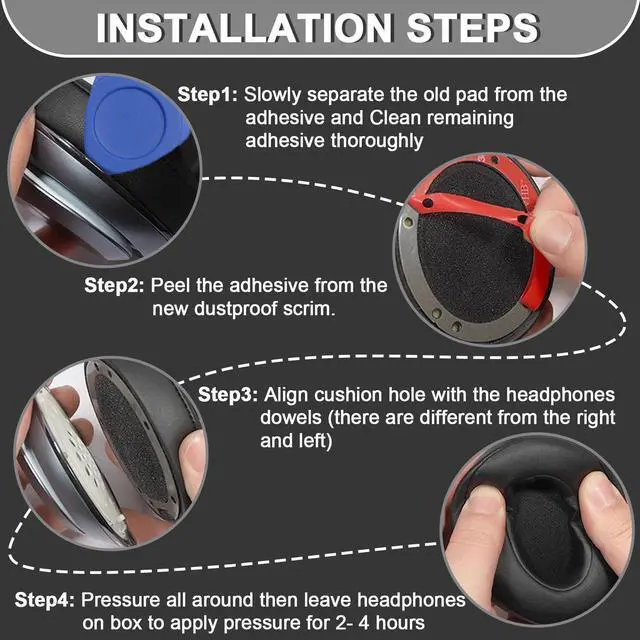 INSTALLATION STEPS

Step1: Slowly separate the old pad from the adhesive and Clean remaining adhesive thoroughly

Step2: Peel the adhesive from the new dustproof scrim.

Step3: Align cushion hole with the headphones dowels (there are different from the right and left)

Step4: Pressure all around then leave headphones on box to apply pressure for 2- 4 hours