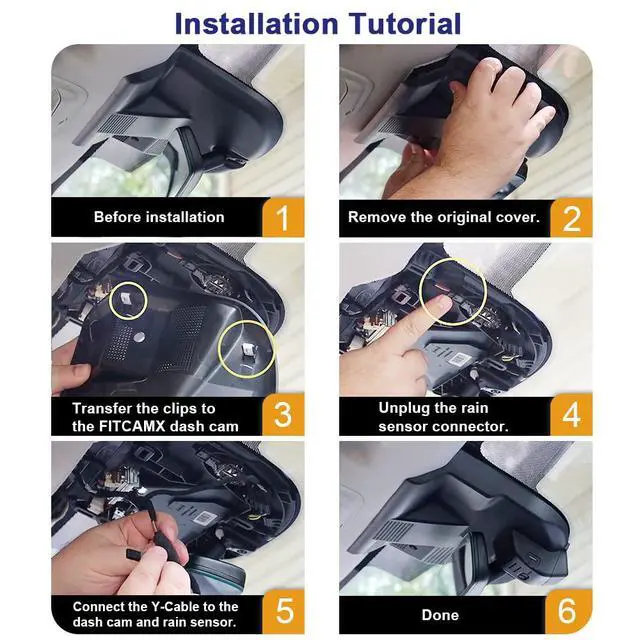 Installation Tutorial

Before installation 1

Remove the original cover. 2

Transfer the clips to the FITCAMX dash cam 3

Unplug the rain sensor connector. 4

Connect the Y-Cable to the dash cam and rain sensor. 5

Done 6