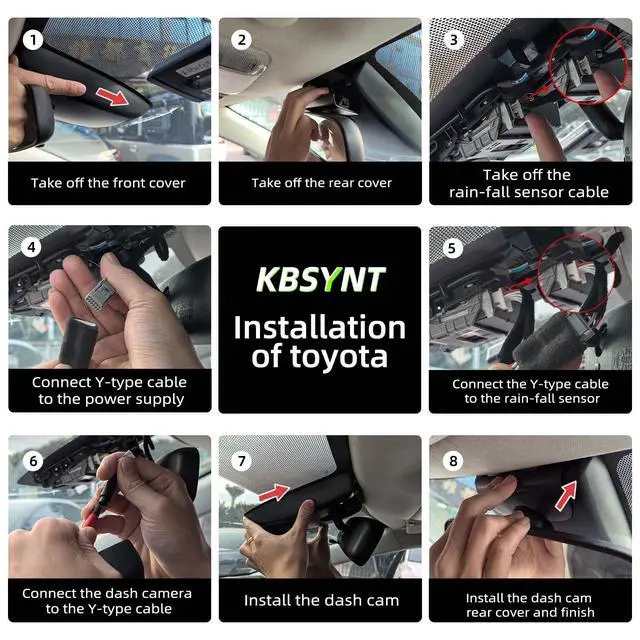 1
Take off the front cover

2
Take off the rear cover

3
Take off the rain-fall sensor cable

4
Connect Y-type cable to the power supply

KBSYNT
Installation of toyota

5
Connect the Y-type cable to the rain-fall sensor

6
Connect the dash camera to the Y-type cable

7
Install the dash cam

8
Install the dash cam rear cover and finish