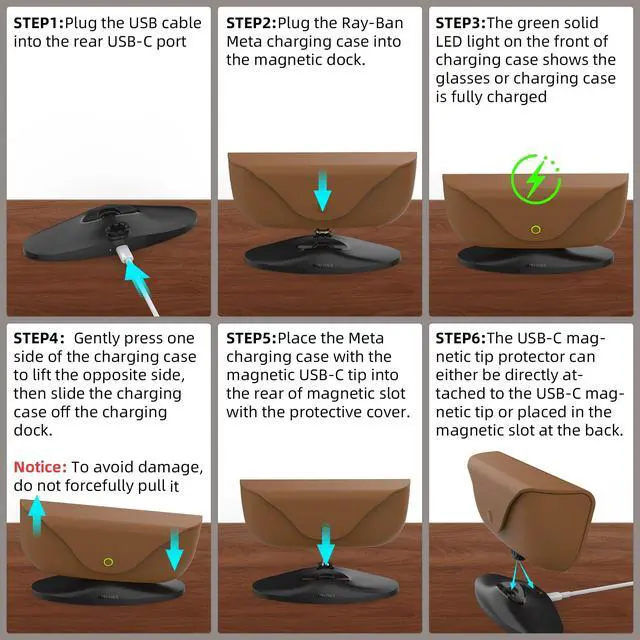 STEP1:Plug the USB cable into the rear USB-C port

STEP2:Plug the Ray-Ban Meta charging case into the magnetic dock.

STEP3:The green solid LED light on the front of charging case shows the glasses or charging case is fully charged

STEP4: Gently press one side of the charging case to lift the opposite side, then slide the charging case off the charging dock.

Notice: To avoid damage, do not forcefully pull it

STEP5:Place the Meta charging case with the magnetic USB-C tip into the rear of magnetic slot with the protective cover.

STEP6:The USB-C magnetic tip protector can either be directly attached to the USB-C magnetic tip or placed in the magnetic slot at the back.