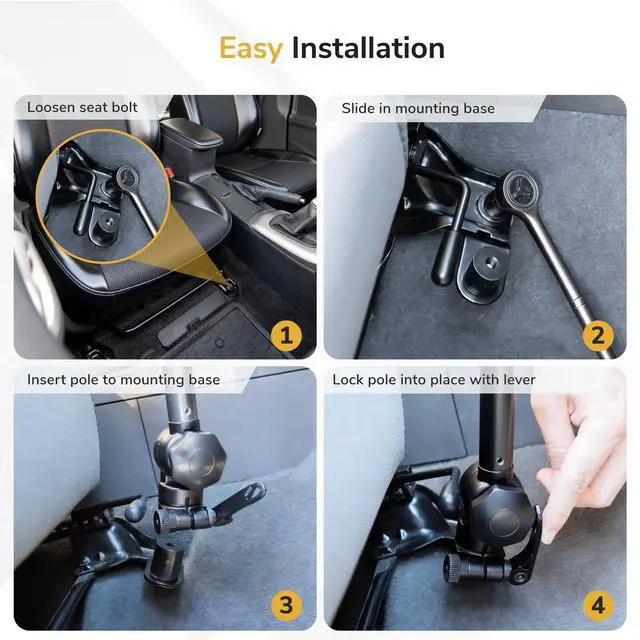 Easy Installation

Loosen seat bolt

1

Slide in mounting base

2

Insert pole to mounting base

3

Lock pole into place with lever

4