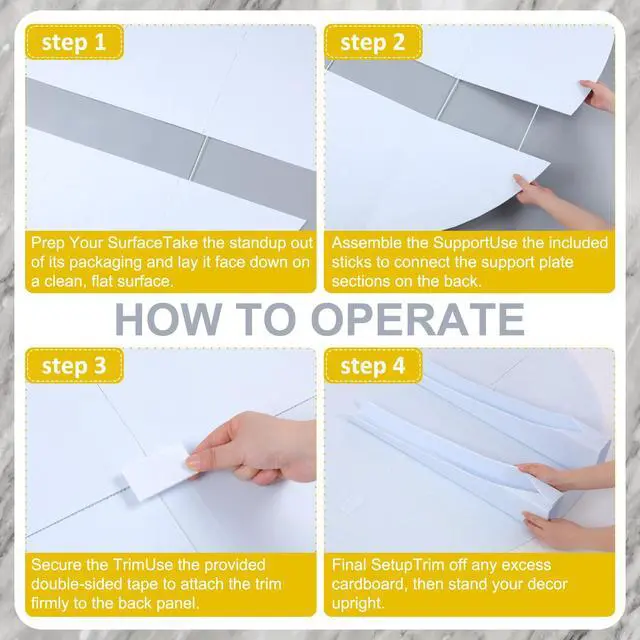 step 1

Prep Your SurfaceTake the standup out of its packaging and lay it face down on a clean, flat surface.

step 2

Assemble the SupportUse the included sticks to connect the support plate sections on the back.

HOW TO OPERATE

step 3

Secure the TrimUse the provided double-sided tape to attach the trim firmly to the back panel.

step 4

Final SetupTrim off any excess cardboard, then stand your decor upright.