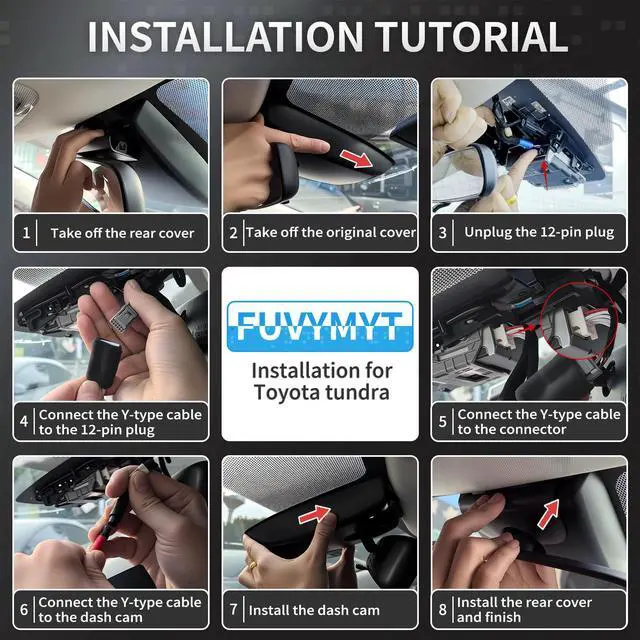 INSTALLATION TUTORIAL

1 Take off the rear cover

2 Take off the original cover

3 Unplug the 12-pin plug

4 Connect the Y-type cable to the 12-pin plug

FUVYMYT

Installation for Toyota tundra

5 Connect the Y-type cable to the connector

6 Connect the Y-type cable to the dash cam

7 Install the dash cam

8 Install the rear cover and finish