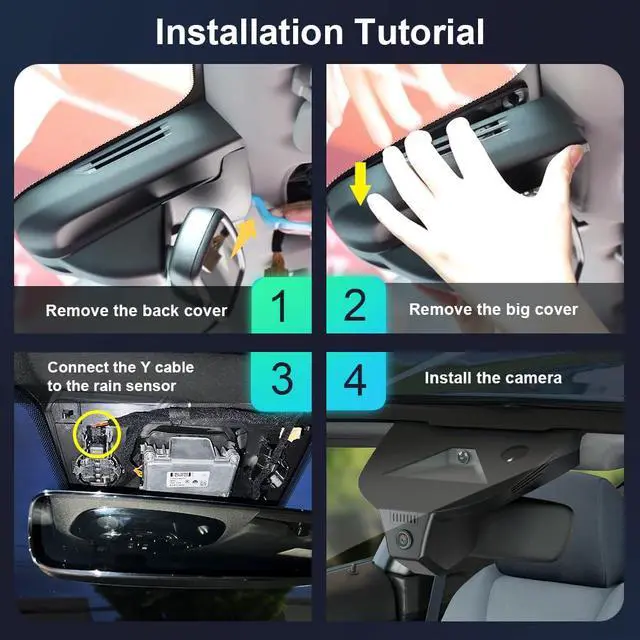 Installation Tutorial

Remove the back cover

1

2

Remove the big cover

Connect the Y cable to the rain sensor

3

4

Install the camera