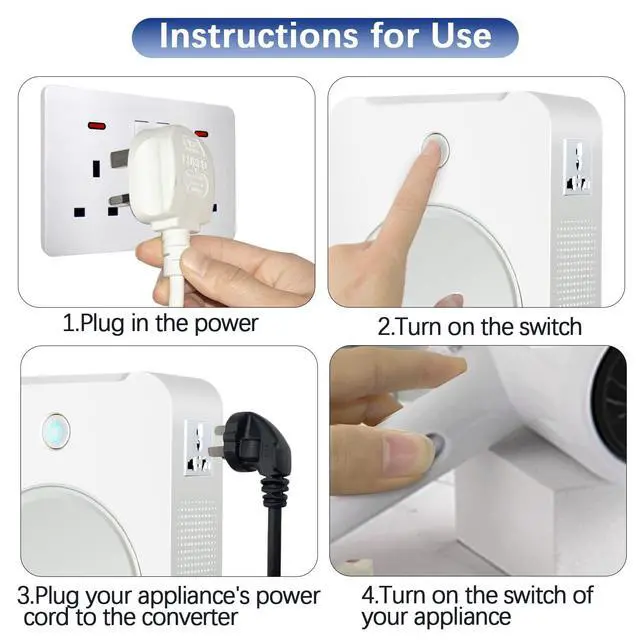 Instructions for Use

1.Plug in the power

2.Turn on the switch

3.Plug your appliance's power cord to the converter

4.Turn on the switch of your appliance