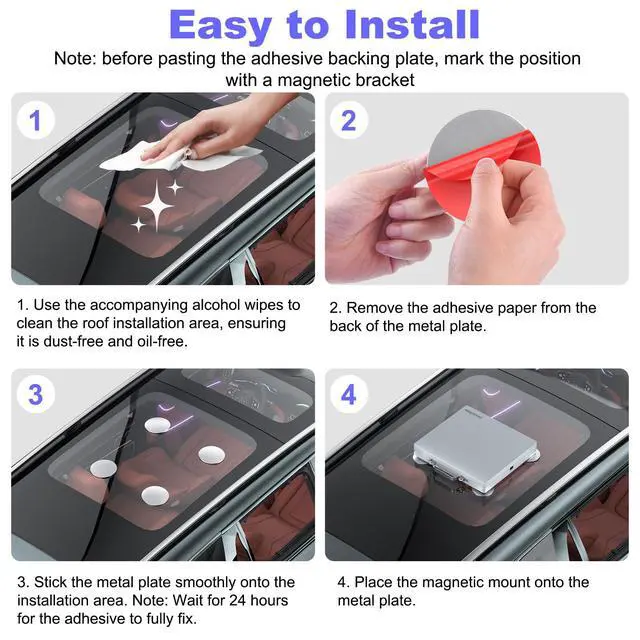 Easy to Install

Note: before pasting the adhesive backing plate, mark the position with a magnetic bracket

1

2

1. Use the accompanying alcohol wipes to clean the roof installation area, ensuring it is dust-free and oil-free.

2. Remove the adhesive paper from the back of the metal plate.

3

4

3. Stick the metal plate smoothly onto the installation area. Note: Wait for 24 hours for the adhesive to fully fix.

4. Place the magnetic mount onto the metal plate.