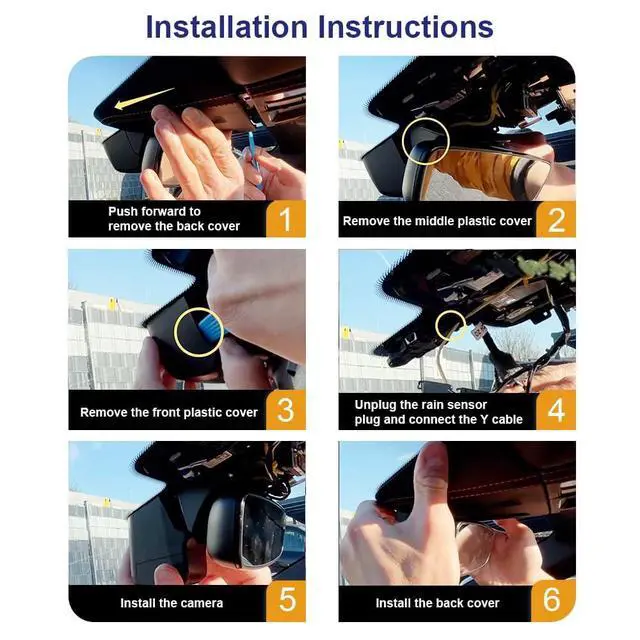 Installation Instructions

Push forward to remove the back cover 1

Remove the middle plastic cover 2

Remove the front plastic cover 3

Unplug the rain sensor plug and connect the Y cable 4

Install the camera 5

Install the back cover 6