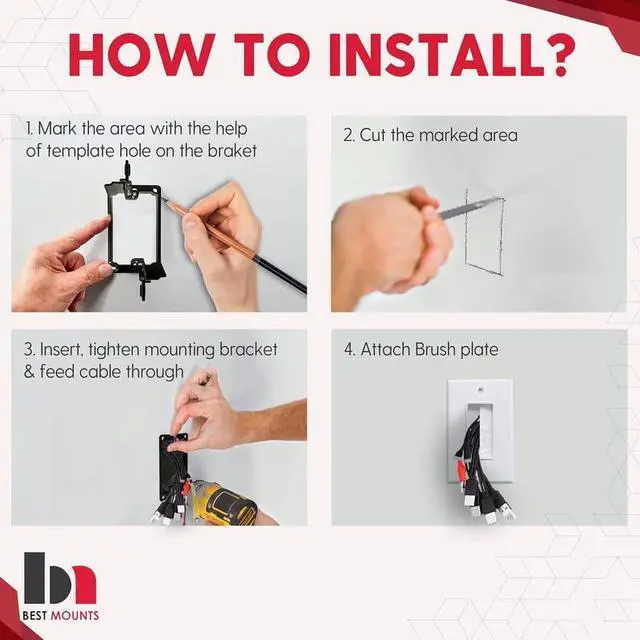 HOW TO INSTALL?

1. Mark the area with the help of template hole on the braket

2. Cut the marked area

3. Insert, tighten mounting bracket & feed cable through

4. Attach Brush plate

BEST MOUNTS