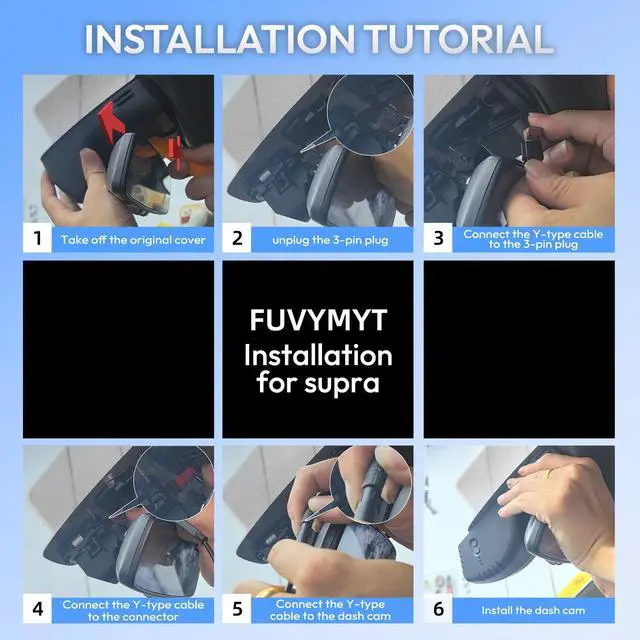 INSTALLATION TUTORIAL

1 Take off the original cover

2 unplug the 3-pin plug

3 Connect the Y-type cable to the 3-pin plug

FUVYMYT Installation for supra

4 Connect the Y-type cable to the connector

5 Connect the Y-type cable to the dash cam

6 Install the dash cam