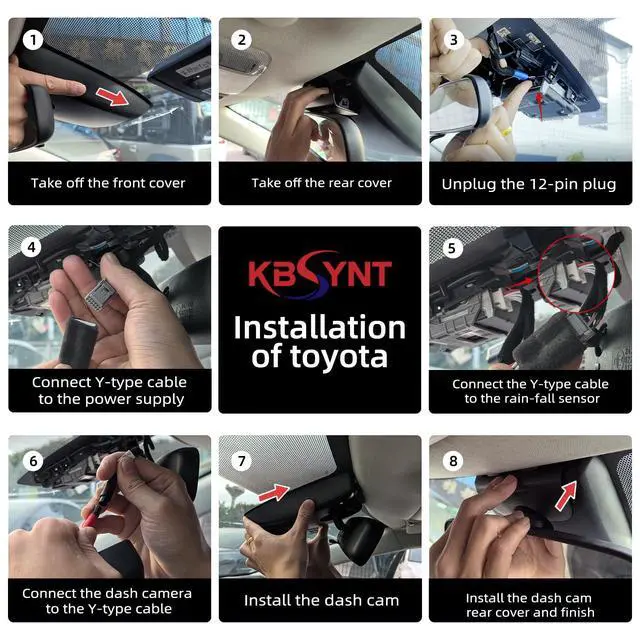 1
Take off the front cover

2
Take off the rear cover

3
Unplug the 12-pin plug

4
Connect Y-type cable to the power supply

KBSYNT
Installation of toyota

5
Connect the Y-type cable to the rain-fall sensor

6
Connect the dash camera to the Y-type cable

7
Install the dash cam

8
Install the dash cam rear cover and finish