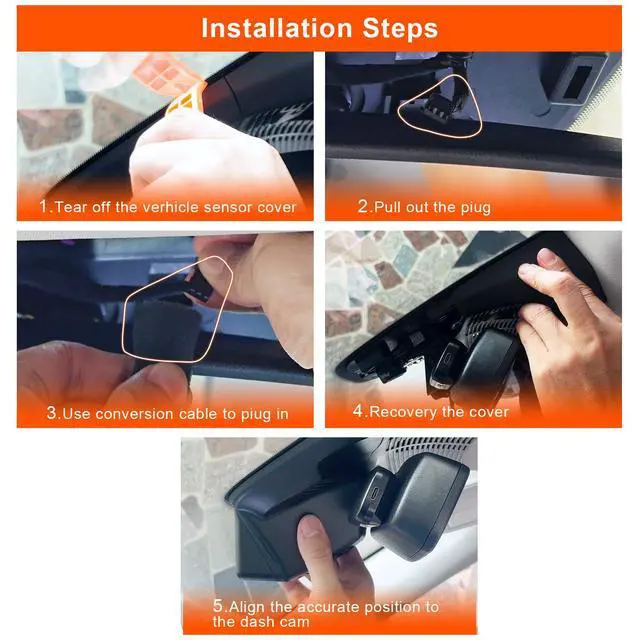 Installation Steps

1.Tear off the verhicle sensor cover

2.Pull out the piug

3.Use conversion cable to piug in

4.Recovery the cover

5.Align the accurate position to the dash cam