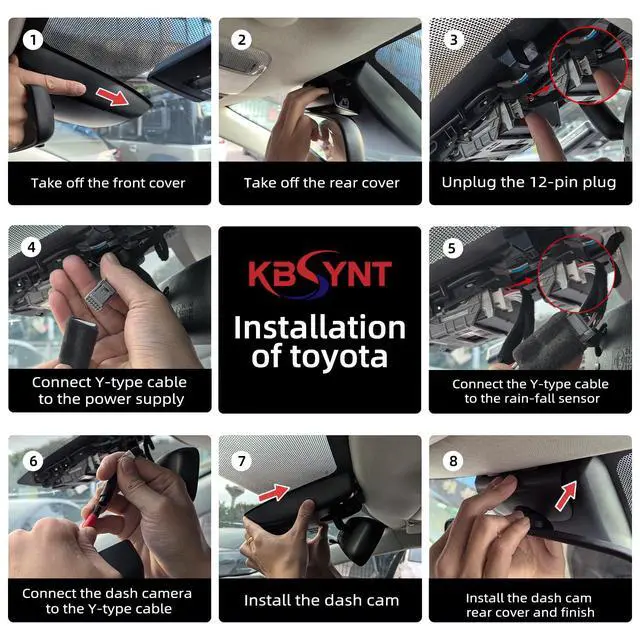 1
Take off the front cover

2
Take off the rear cover

3
Unplug the 12-pin plug

4
Connect Y-type cable to the power supply

KBSYNT
Installation of toyota

5
Connect the Y-type cable to the rain-fall sensor

6
Connect the dash camera to the Y-type cable

7
Install the dash cam

8
Install the dash cam rear cover and finish