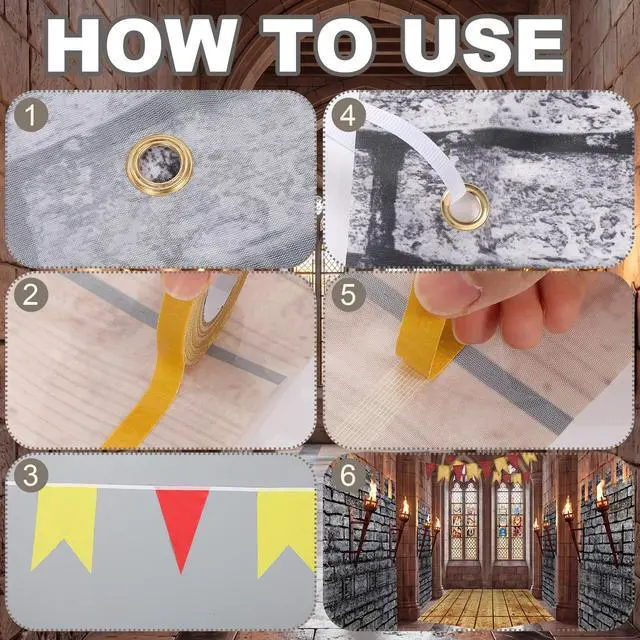 HOW TO USE

1

4

2

5

3

6