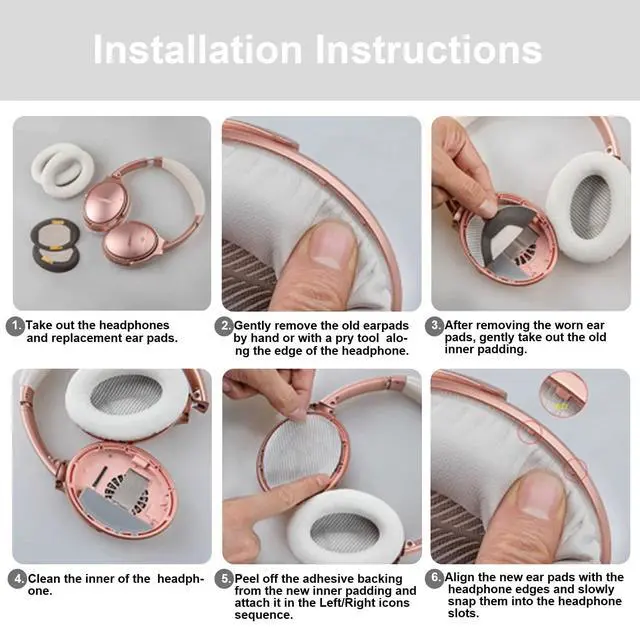 Installation Instructions

1. Take out the headphones and replacement ear pads.

2. Gently remove the old earpads by hand or with a pry tool along the edge of the headphone.

3. After removing the worn ear pads, gently take out the old inner padding.

4. Clean the inner of the headphone.

5. Peel off the adhesive backing from the new inner padding and attach it in the Left/Right icons sequence.

6. Align the new ear pads with the headphone edges and slowly snap them into the headphone slots.