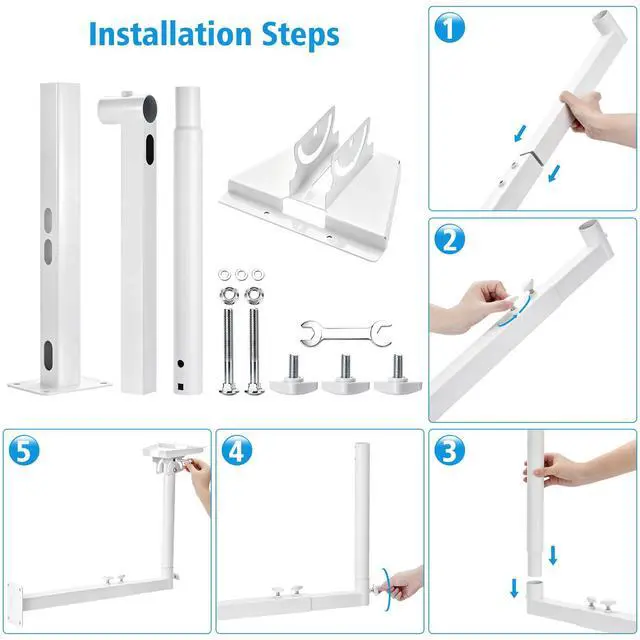 Installation Steps

1

2

5

4

3