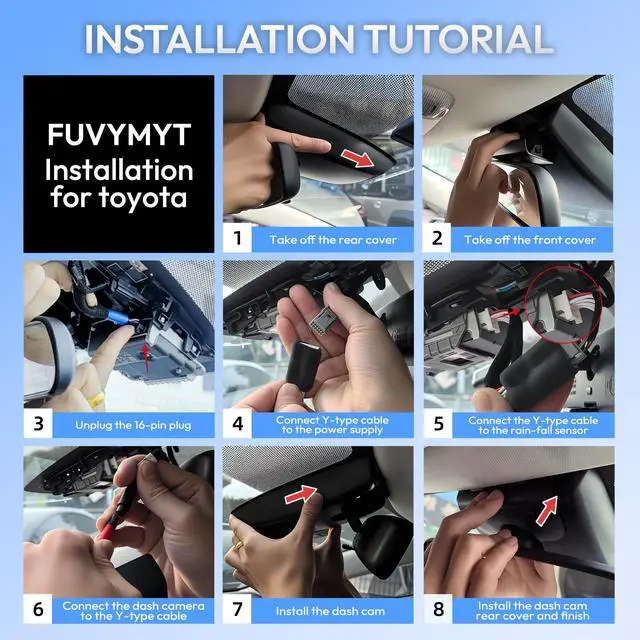 INSTALLATION TUTORIAL

FUVYMYT
Installation
for toyota

1 Take off the rear cover

2 Take off the front cover

3 Unplug the 16-pin plug

4 Connect Y-type cable to the power supply

5 Connect the Y-type cable to the rain-fall sensor

6 Connect the dash camera to the Y-type cable

7 Install the dash cam

8 Install the dash cam rear cover and finish