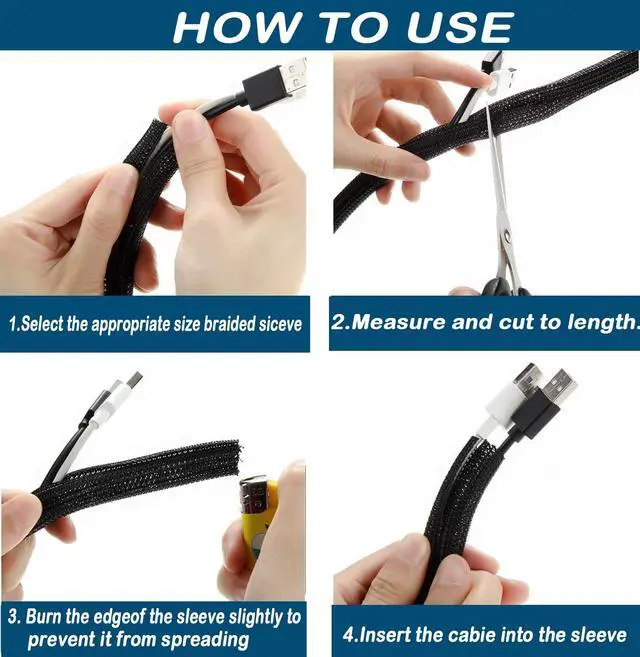 HOW TO USE

1.Select the appropriate size braided siceve

2.Measure and cut to length.

3. Burn the edgeof the sleeve slightly to prevent it from spreading

4.Insert the cabie into the sleeve