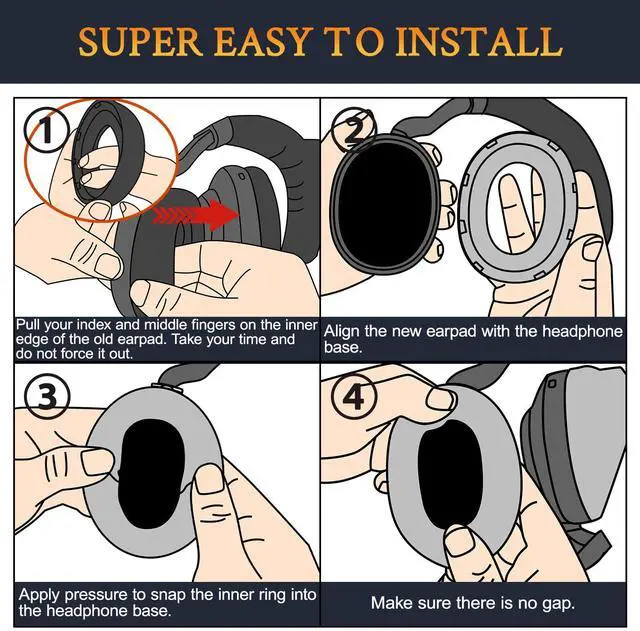 SUPER EASY TO INSTALL

1

Pull your index and middle fingers on the inner edge of the old earpad. Take your time and do not force it out.

2

Align the new earpad with the headphone base.

3

Apply pressure to snap the inner ring into the headphone base.

4

Make sure there is no gap.