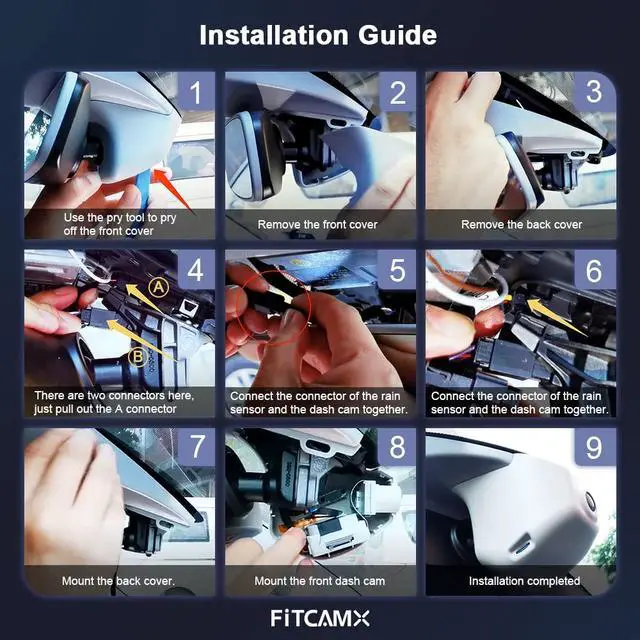 Installation Guide

1
Use the pry tool to pry off the front cover

2
Remove the front cover

3
Remove the back cover

4
A
B
There are two connectors here, just pull out the A connector

5
Connect the connector of the rain sensor and the dash cam together.

6
Connect the connector of the rain sensor and the dash cam together.

7
Mount the back cover.

8
Mount the front dash cam

9
Installation completed

FITCAMX