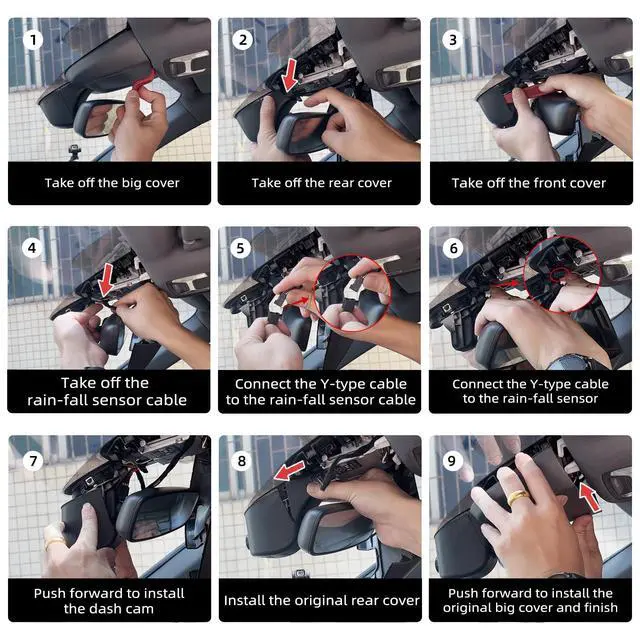 1
Take off the big cover

2
Take off the rear cover

3
Take off the front cover

4
Take off the rain-fall sensor cable

5
Connect the Y-type cable to the rain-fall sensor cable

6
Connect the Y-type cable to the rain-fall sensor

7
Push forward to install the dash cam

8
Install the original rear cover

9
Push forward to install the original big cover and finish