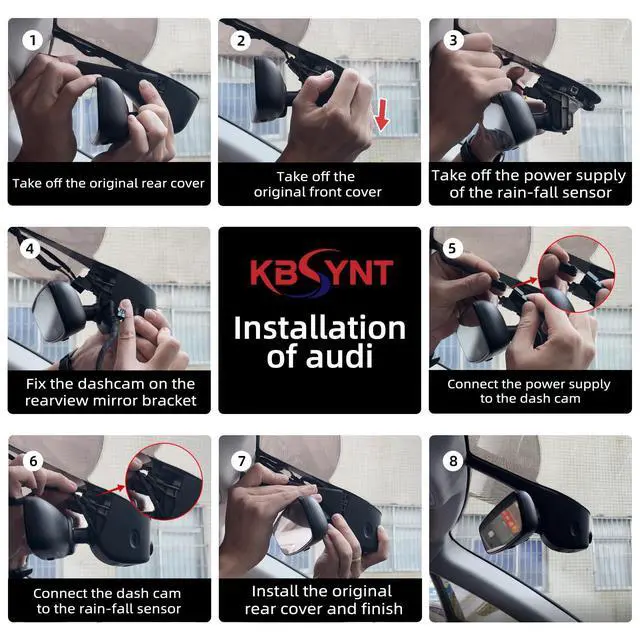 1
Take off the original rear cover

2
Take off the original front cover

3
Take off the power supply of the rain-fall sensor

4
Fix the dashcam on the rearview mirror bracket

KBSYNT
Installation of audi

5
Connect the power supply to the dash cam

6
Connect the dash cam to the rain-fall sensor

7
Install the original rear cover and finish

8