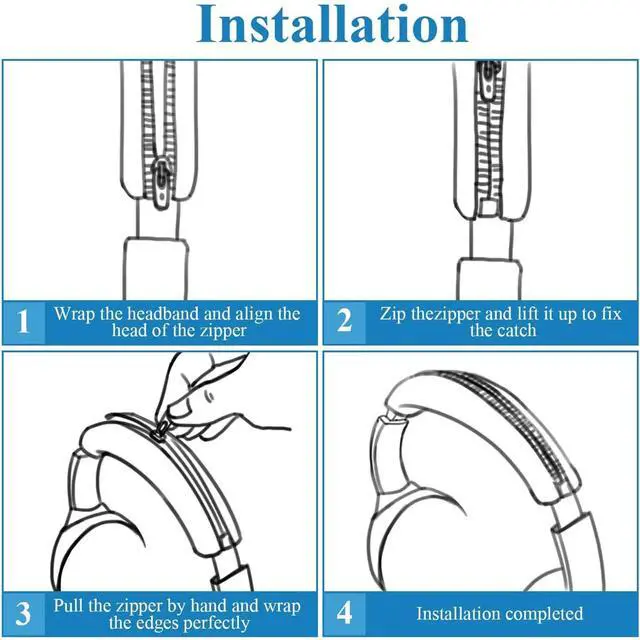 Installation

1 Wrap the headband and align the head of the zipper

2 Zip thezipper and lift it up to fix the catch

3 Pull the zipper by hand and wrap the edges perfectly

4 Installation completed