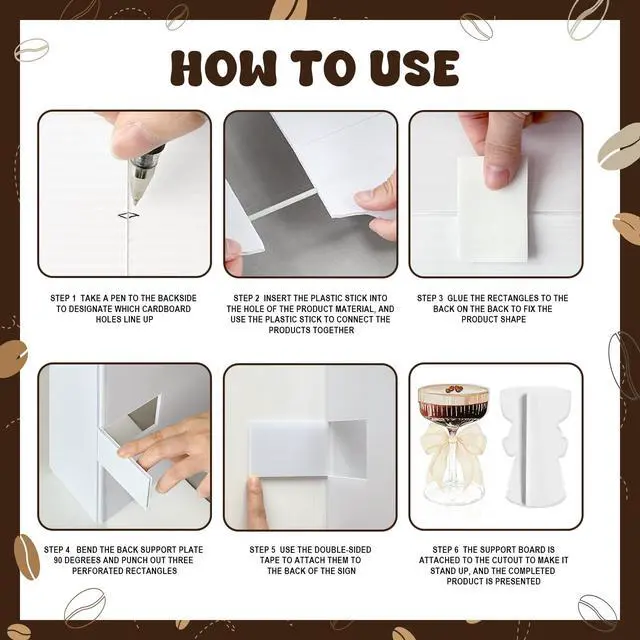 HOW TO USE

STEP 1 TAKE A PEN TO THE BACKSIDE TO DESIGNATE WHICH CARDBOARD HOLES LINE UP

STEP 2 INSERT THE PLASTIC STICK INTO THE HOLE OF THE PRODUCT MATERIAL, AND USE THE PLASTIC STICK TO CONNECT THE PRODUCTS TOGETHER

STEP 3 GLUE THE RECTANGLES TO THE BACK ON THE BACK TO FIX THE PRODUCT SHAPE

STEP 4 BEND THE BACK SUPPORT PLATE 90 DEGREES AND PUNCH OUT THREE PERFORATED RECTANGLES

STEP 5 USE THE DOUBLE-SIDED TAPE TO ATTACH THEM TO THE BACK OF THE SIGN

STEP 6 THE SUPPORT BOARD IS ATTACHED TO THE CUTOUT TO MAKE IT STAND UP, AND THE COMPLETED PRODUCT IS PRESENTED