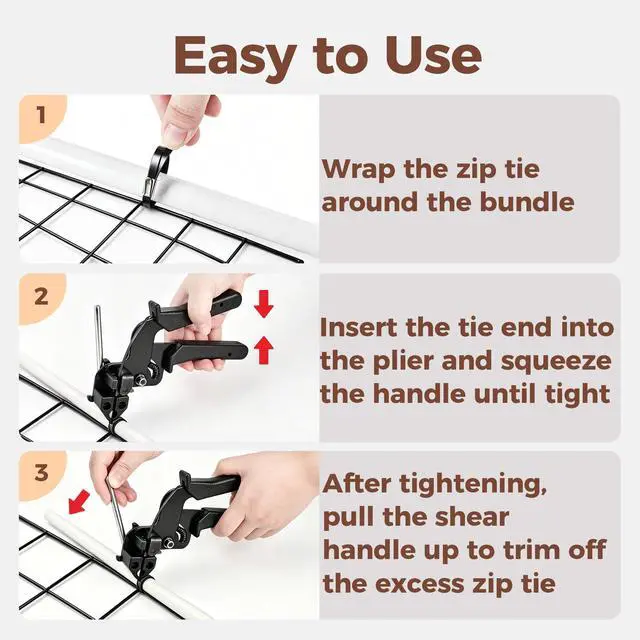 Easy to Use

1

Wrap the zip tie around the bundle

2

Insert the tie end into the plier and squeeze the handle until tight

3

After tightening, pull the shear handle up to trim off the excess zip tie