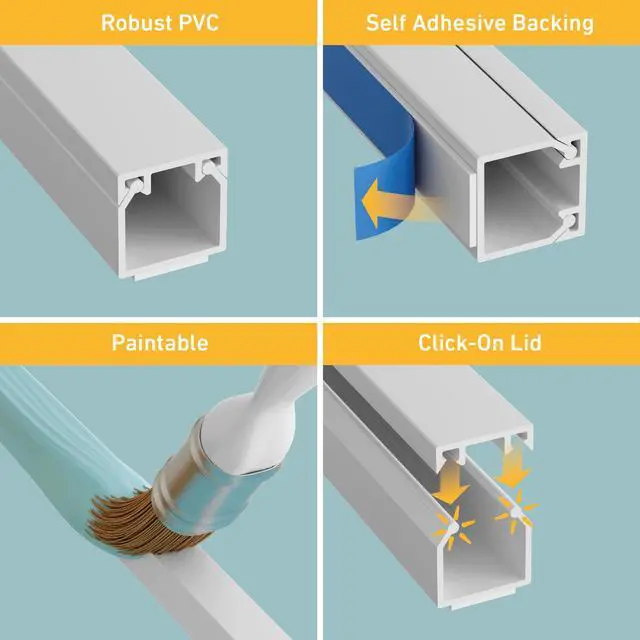 Robust PVC

Self Adhesive Backing

Paintable

Click-On Lid