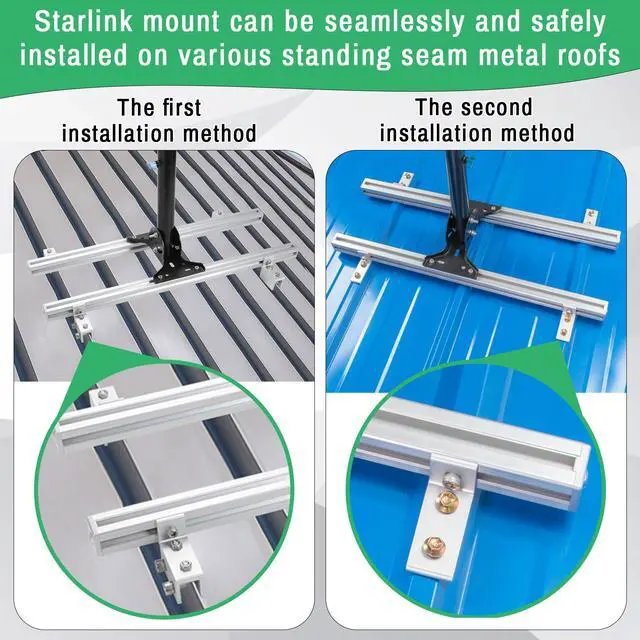 Starlink mount can be seamlessly and safely installed on various standing seam metal roofs

The first installation method

The second installation method