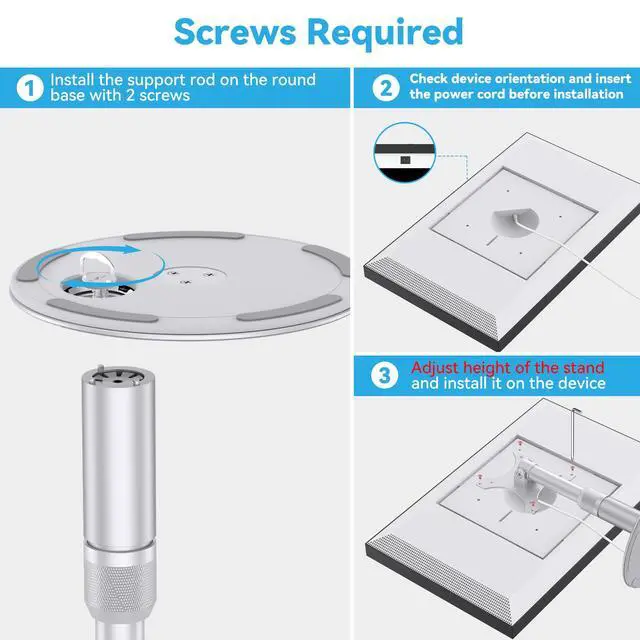 Screws Required

1 Install the support rod on the round base with 2 screws

2 Check device orientation and insert the power cord before installation

3 Adjust height of the stand and install it on the device