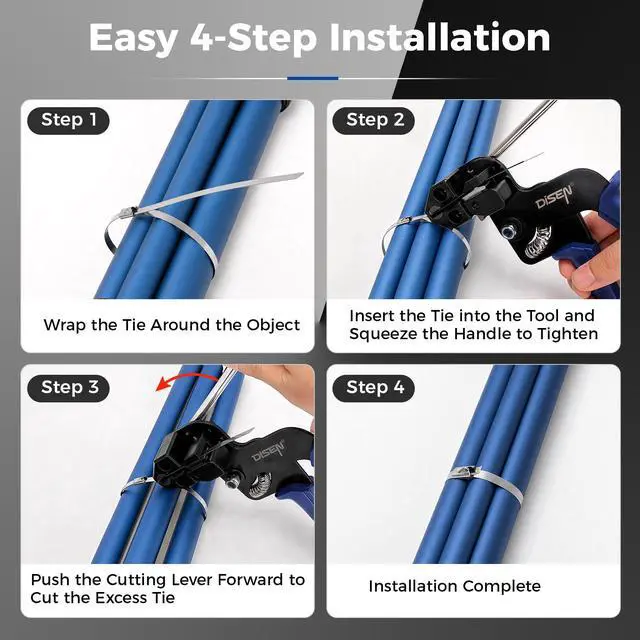 Easy 4-Step Installation

Step 1

Wrap the Tie Around the Object

Step 2

DISEN

Insert the Tie into the Tool and Squeeze the Handle to Tighten

Step 3

DISEN

Push the Cutting Lever Forward to Cut the Excess Tie

Step 4

Installation Complete