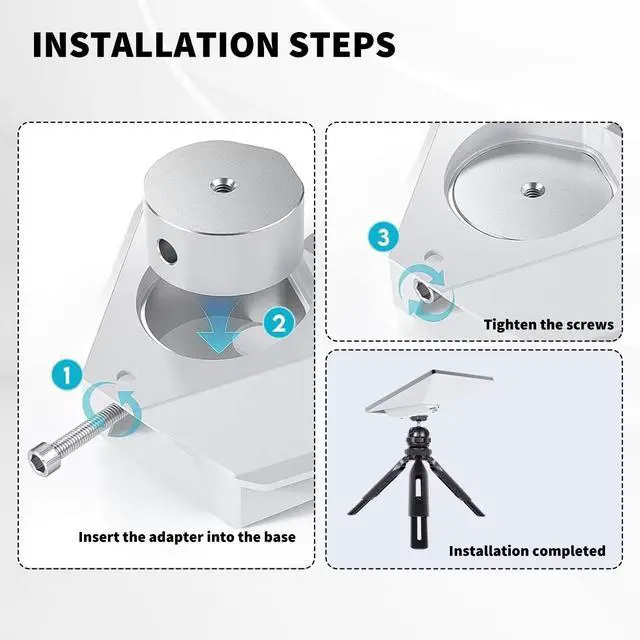 INSTALLATION STEPS

2

1

Insert the adapter into the base

3

Tighten the screws

Installation completed