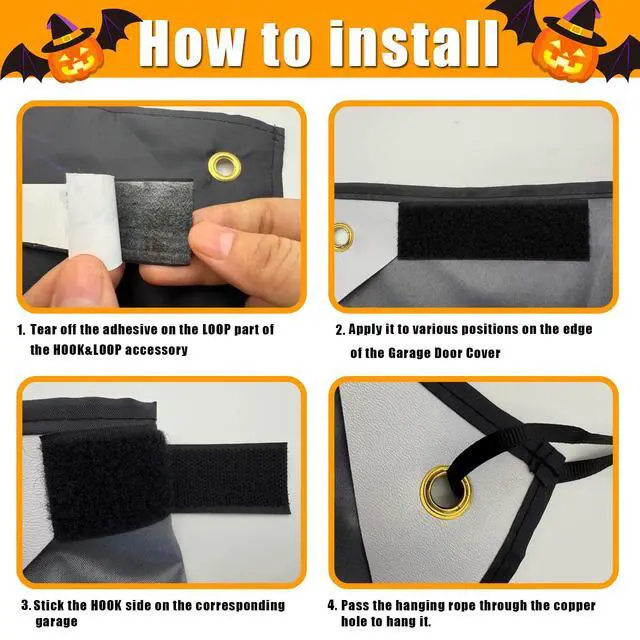 How to install

1. Tear off the adhesive on the LOOP part of the HOOK&LOOP accessory

2. Apply it to various positions on the edge of the Garage Door Cover

3. Stick the HOOK side on the corresponding garage

4. Pass the hanging rope through the copper hole to hang it.