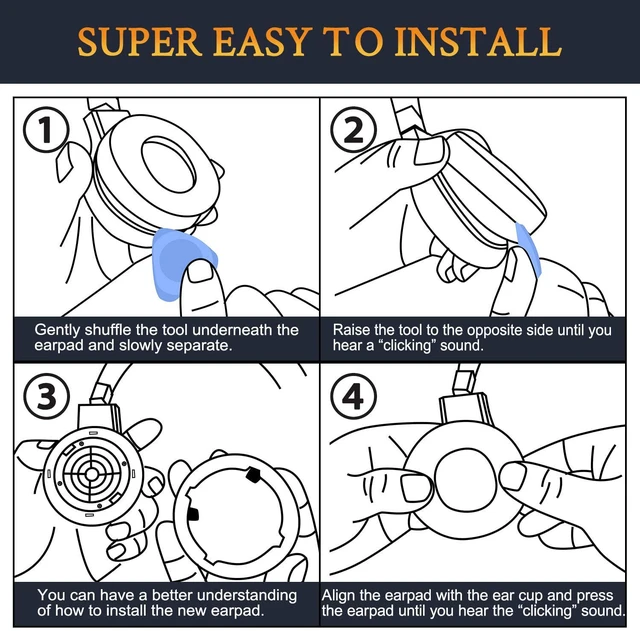 SUPER EASY TO INSTALL

1

Gently shuffle the tool underneath the earpad and slowly separate.

2

Raise the tool to the opposite side until you hear a “clicking” sound.

3

You can have a better understanding of how to install the new earpad.

4

Align the earpad with the ear cup and press the earpad until you hear the “clicking” sound.